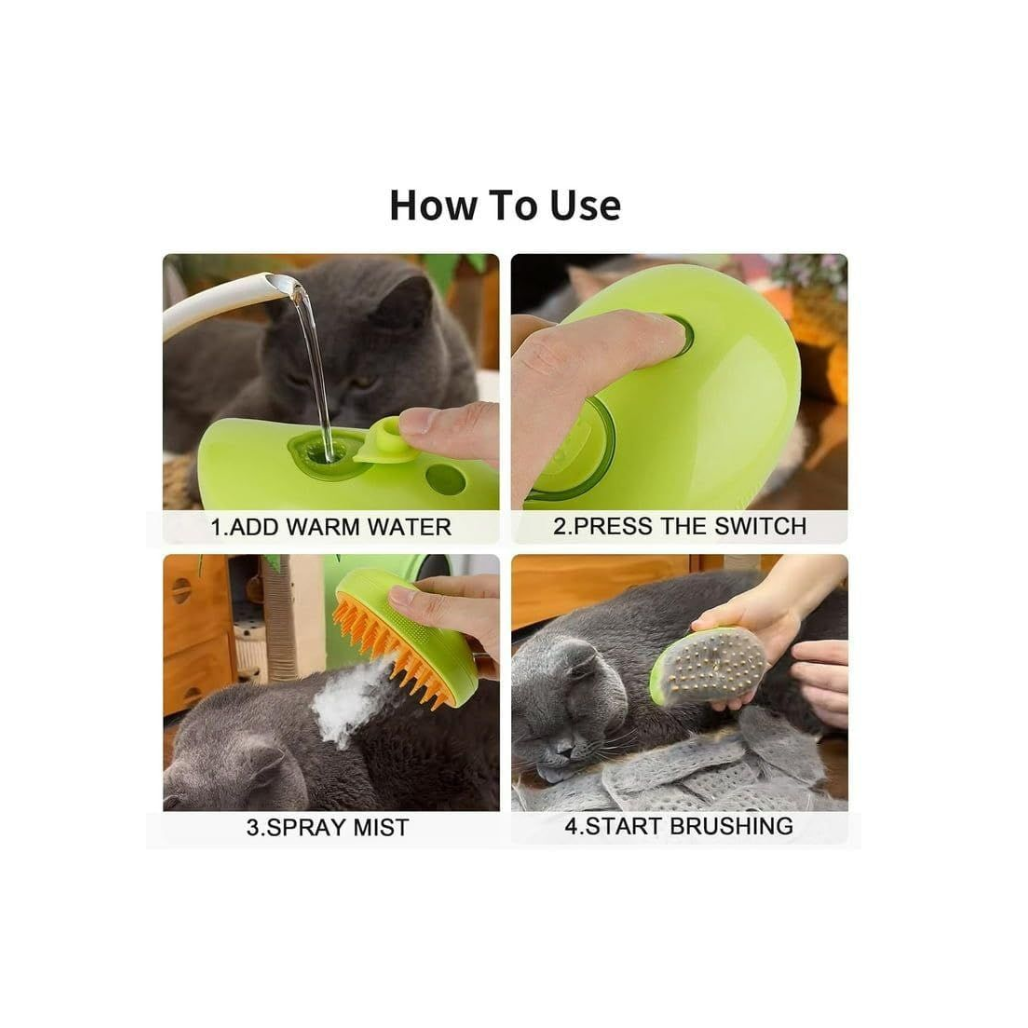 How To Use

1.ADD WARM WATER

2.PRESS THE SWITCH

3.SPRAY MIST

4.START BRUSHING