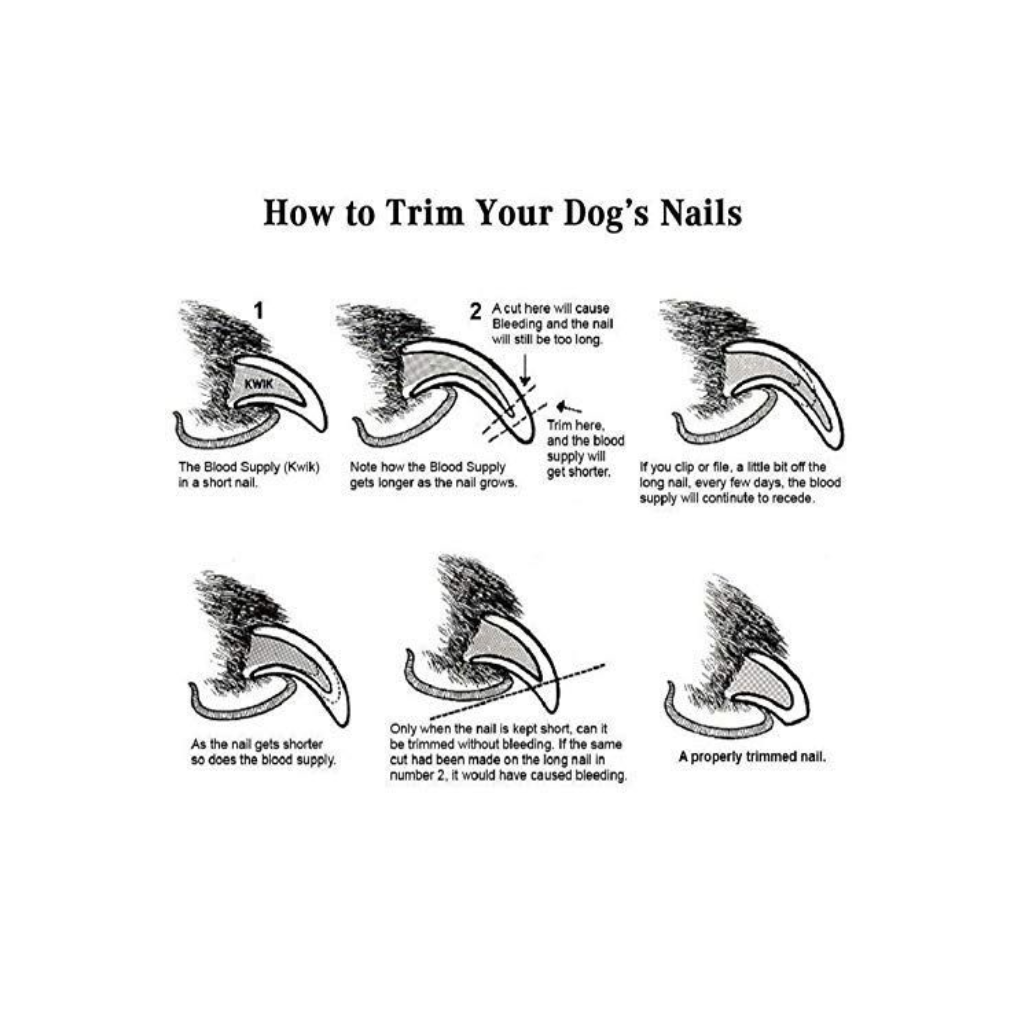 How to Trim Your Dog's Nails

1

KWIK

The Blood Supply (Kwik) in a short nail.

2 A cut here will cause Bleeding and the nail will still be too long.

Trim here, and the blood supply will get shorter.

Note how the Blood Supply gets longer as the nail grows.

If you clip or file, a little bit off the long nail, every few days, the blood supply will continute to recede.

As the nail gets shorter so does the blood supply.

Only when the nail is kept short, can it be trimmed without bleeding. If the same cut had been made on the long nail in number 2, it would have caused bleeding.

A properly trimmed nail.